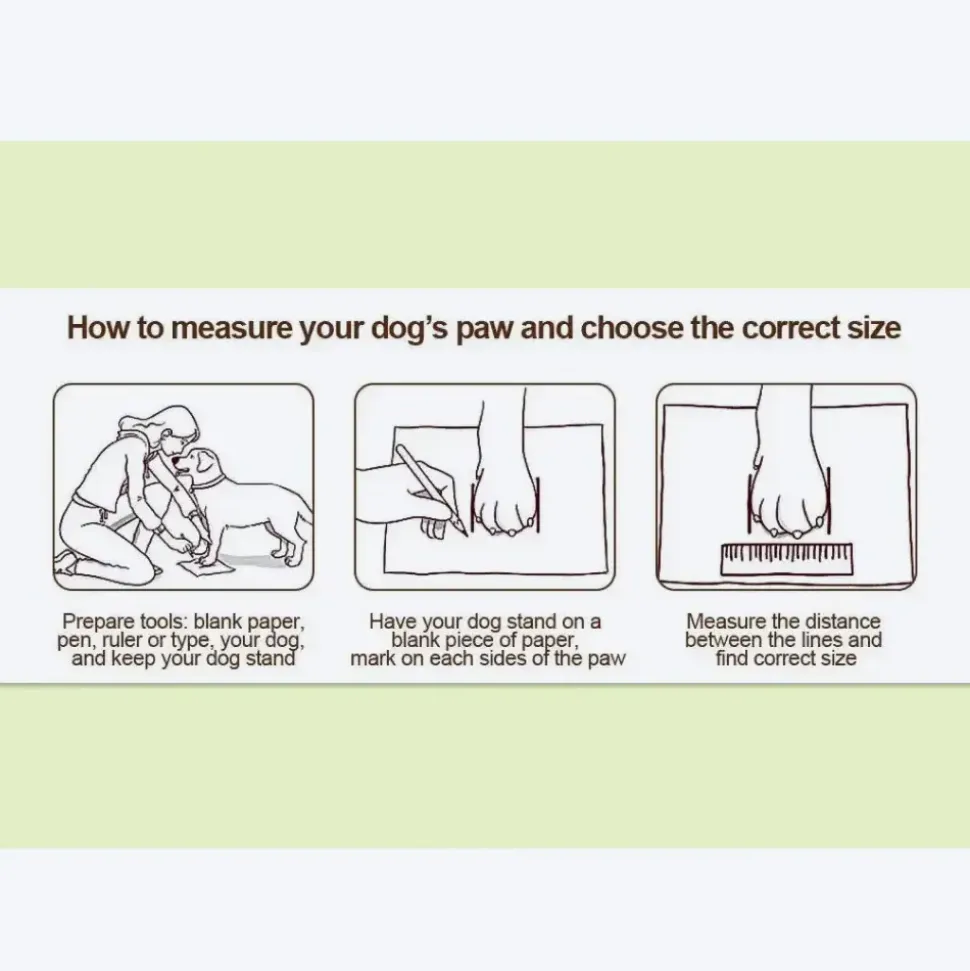 How to measure your dog's paw and choose the correct size

Prepare tools: blank paper, pen, ruler or type, your dog, and keep your dog stand

Have your dog stand on a blank piece of paper, mark on each sides of the paw

Measure the distance between the lines and find correct size